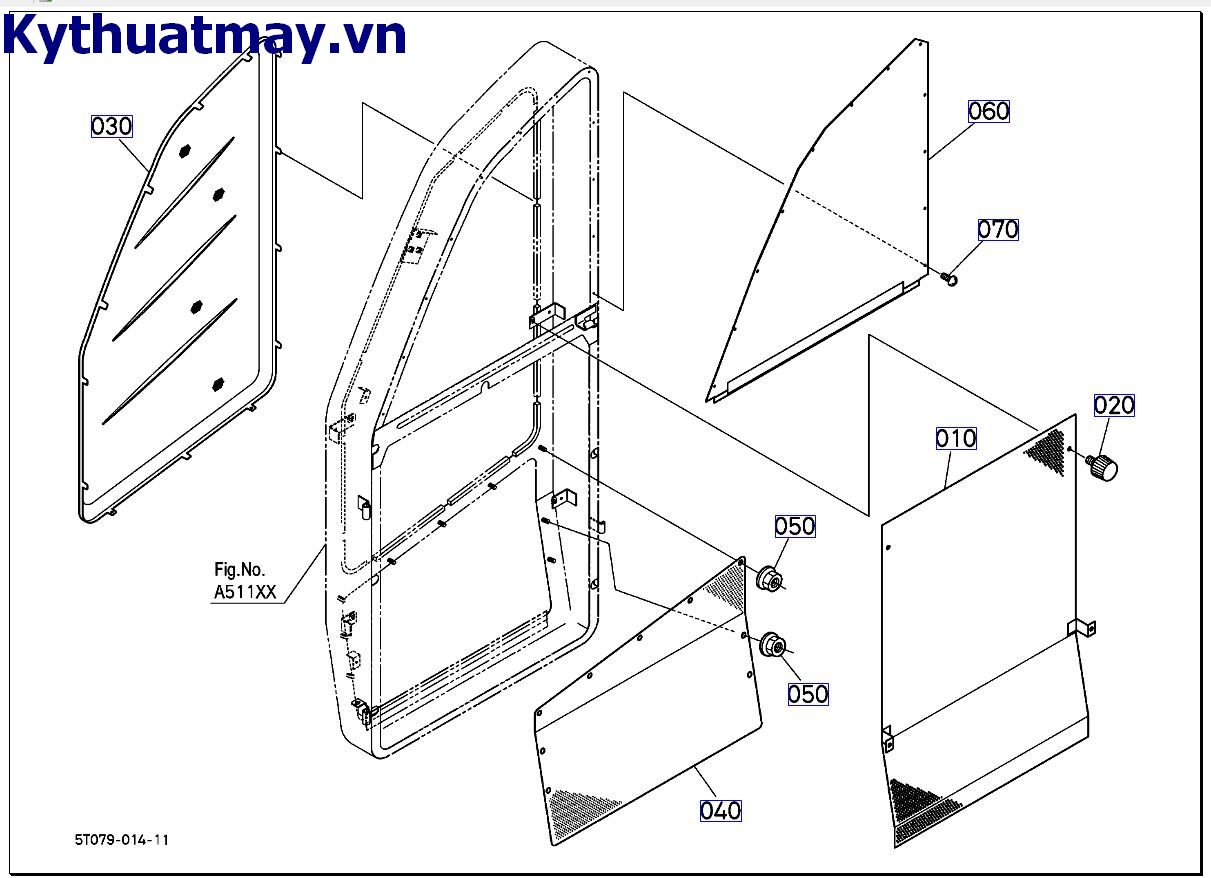 Kythuatmay.vn

030

060

070

020

010

050

Fig.No.
A511XX

050

040

5T079-014-11